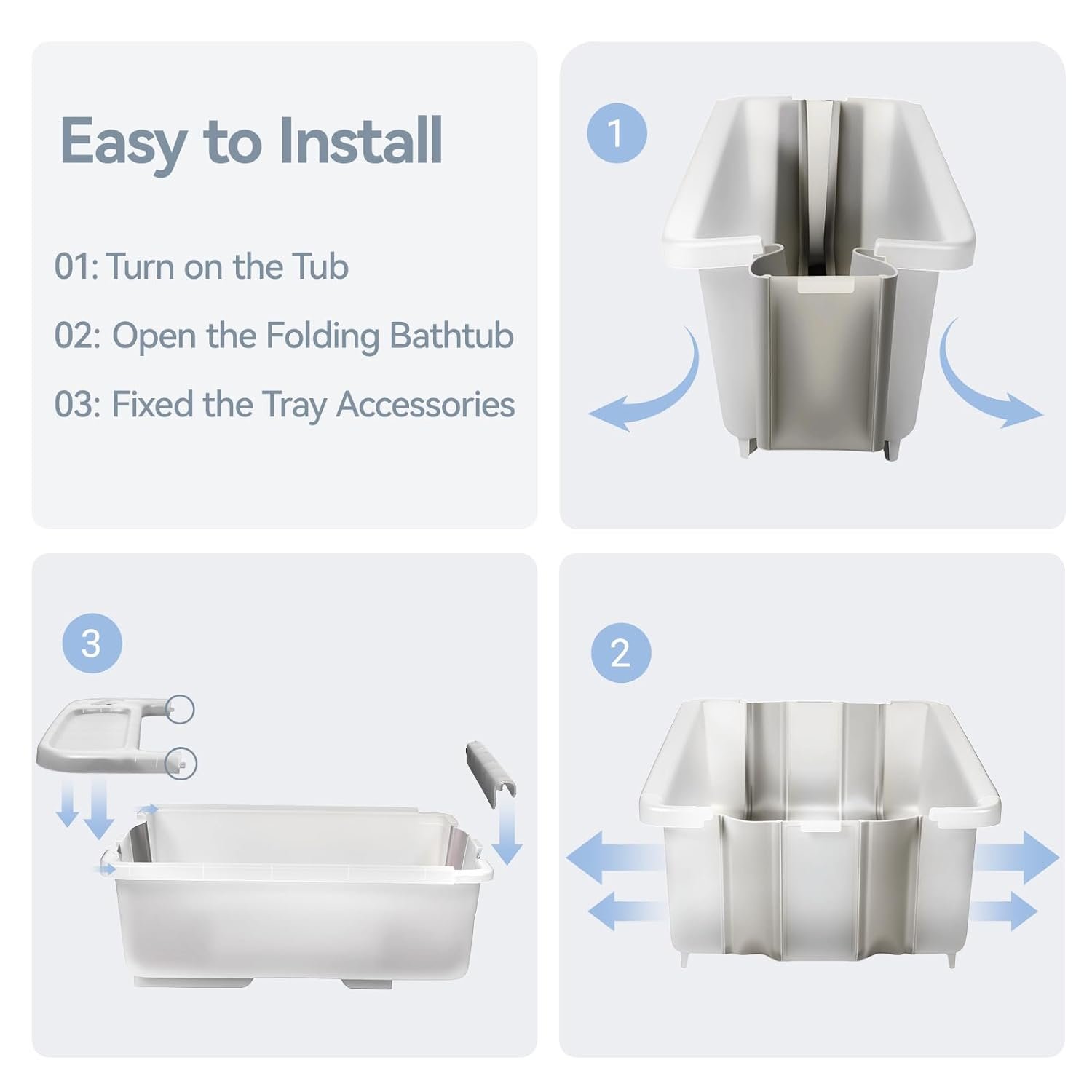 Easy to Install

01: Turn on the Tub

02: Open the Folding Bathtub

03: Fixed the Tray Accessories

1

3

2